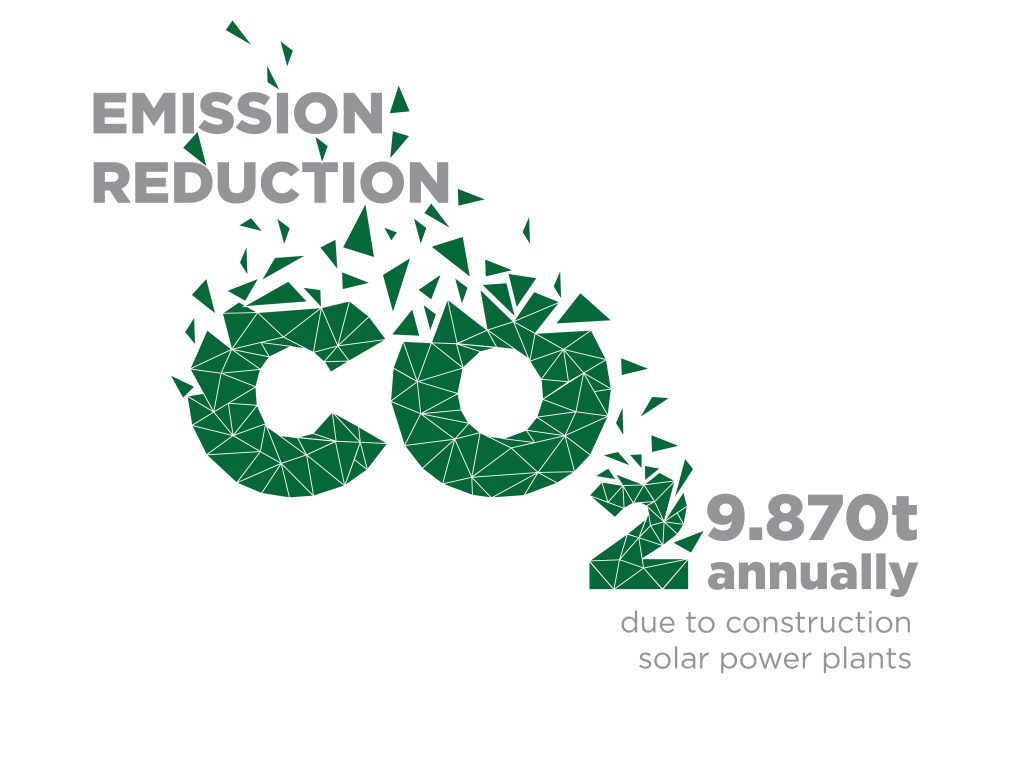 EMISSION REDUCTION

$CO_2$

9.870t annually

due to construction solar power plants